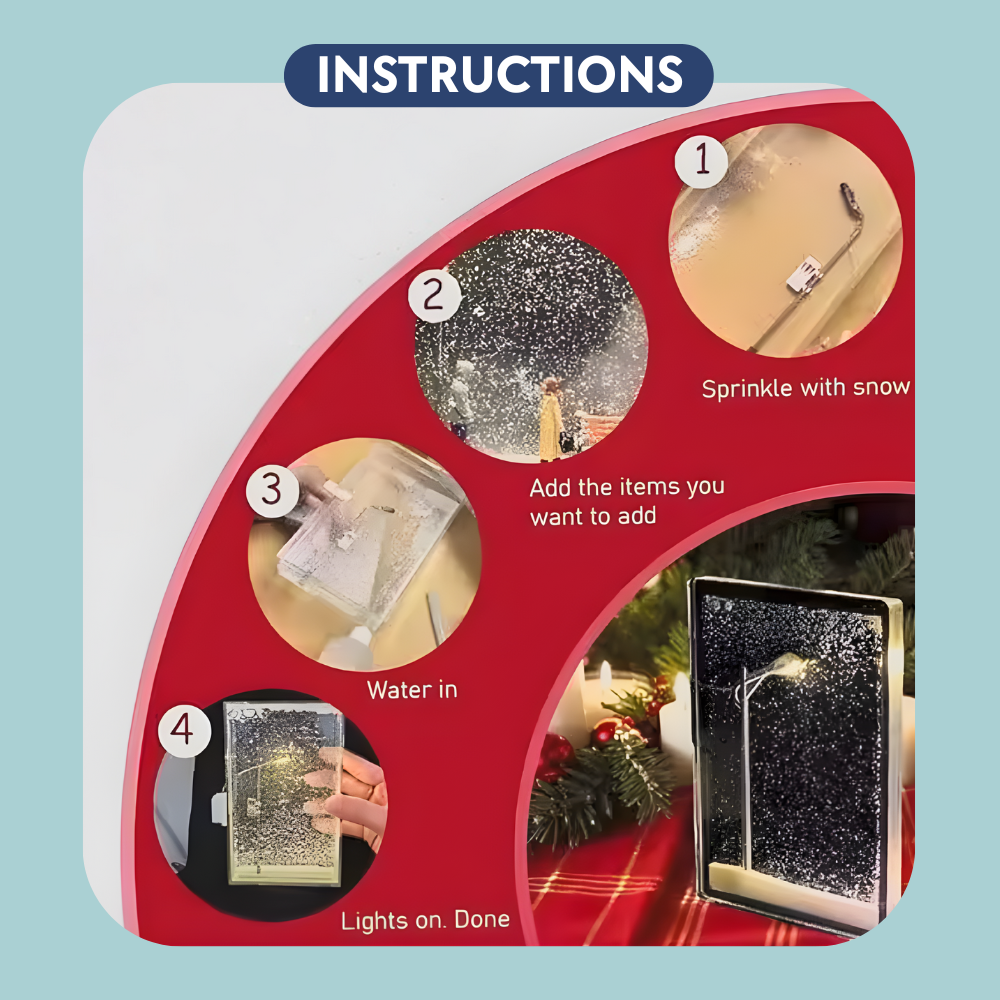 INSTRUCTIONS

1

Sprinkle with snow

2

Add the items you want to add

3

Water in

4

Lights on. Done