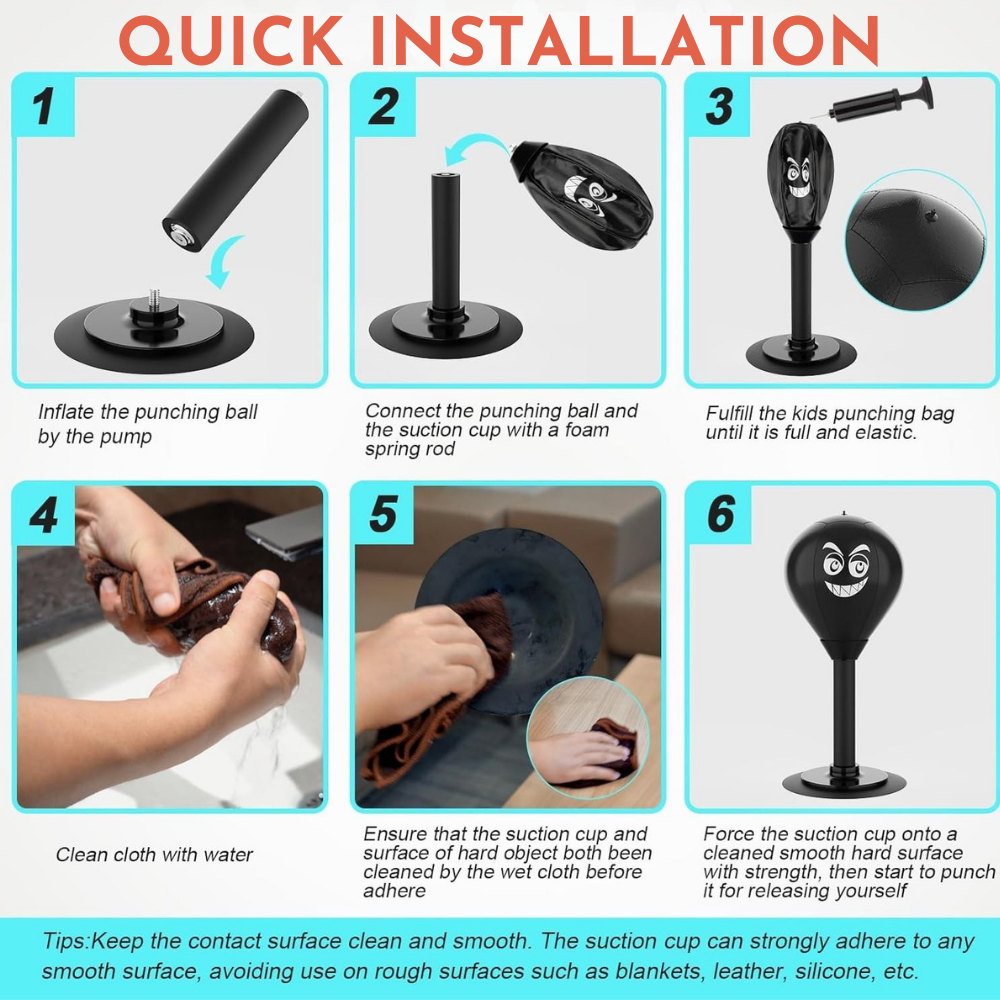 QUICK INSTALLATION

1

Inflate the punching ball by the pump

2

Connect the punching ball and the suction cup with a foam spring rod

3

Fulfill the kids punching bag until it is full and elastic.

4

Clean cloth with water

5

Ensure that the suction cup and surface of hard object both been cleaned by the wet cloth before adhere

6

Force the suction cup onto a cleaned smooth hard surface with strength, then start to punch it for releasing yourself

Tips:Keep the contact surface clean and smooth. The suction cup can strongly adhere to any smooth surface, avoiding use on rough surfaces such as blankets, leather, silicone, etc.